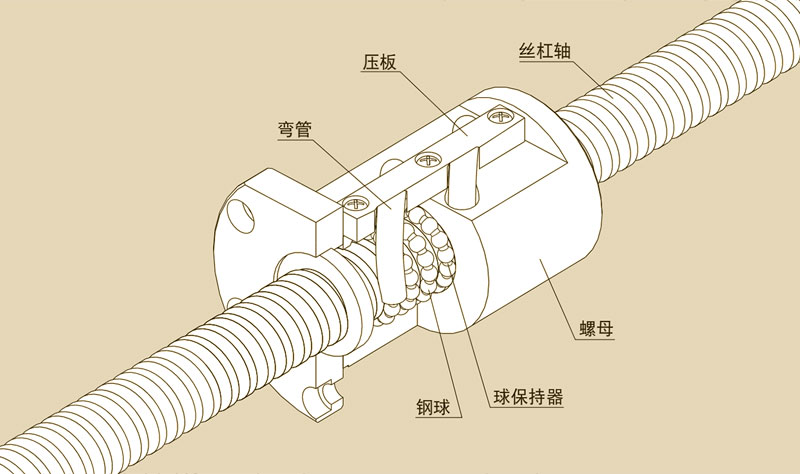 压板

丝杠轴

弯管

螺母

钢球

球保持器